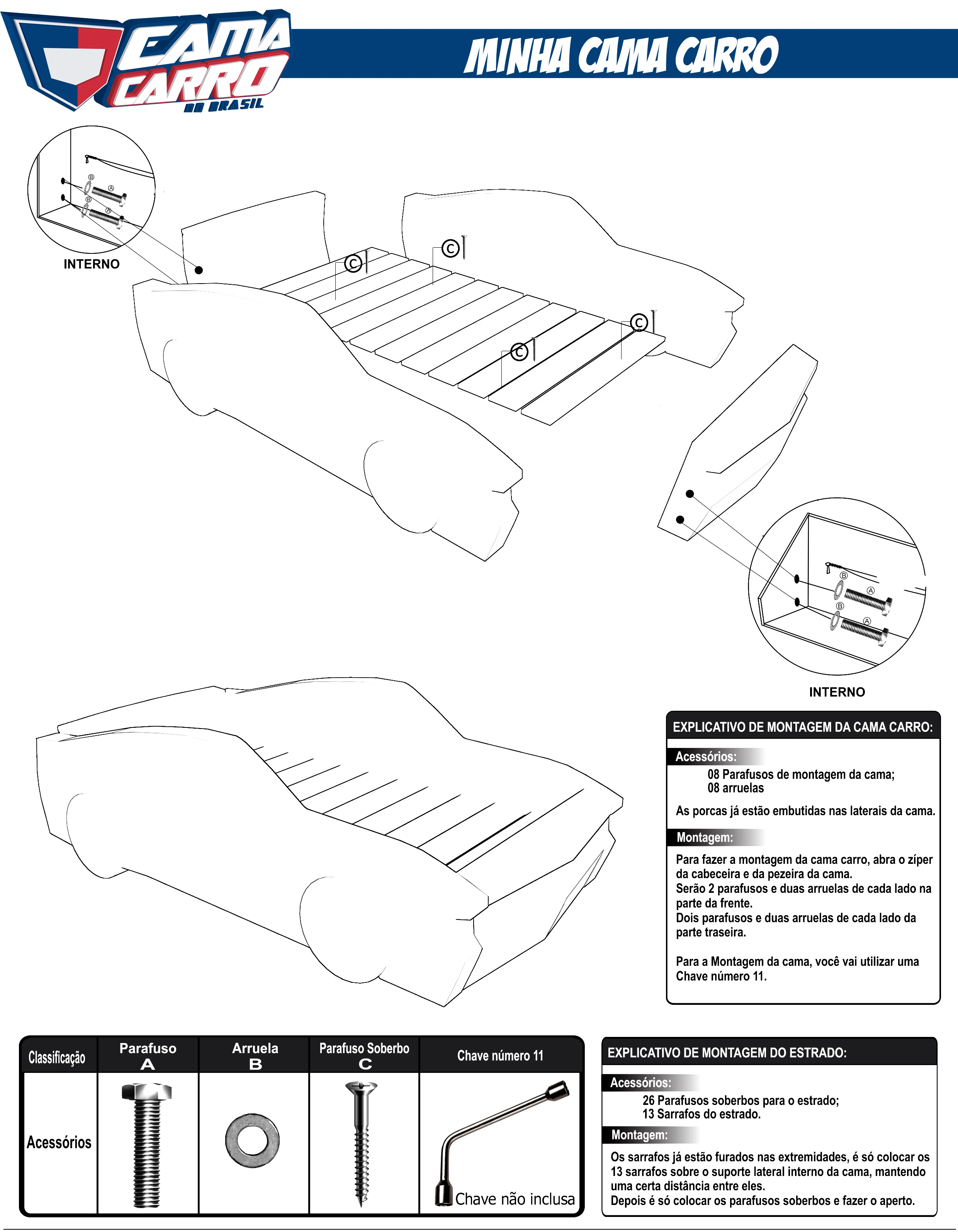 CAMA CARRO DO BRASIL

MINHA CAMA CARRO

B
A
B
A

INTERNO

C
C
C
C

B
A
B
A

INTERNO

EXPLICATIVO DE MONTAGEM DA CAMA CARRO:

Acessórios:
08 Parafusos de montagem da cama;
08 arruelas

As porcas já estão embutidas nas laterais da cama.

Montagem:
Para fazer a montagem da cama carro, abra o zíper da cabeceira e da pezeira da cama.
Serão 2 parafusos e duas arruelas de cada lado na parte da frente.
Dois parafusos e duas arruelas de cada lado da parte traseira.

Para a Montagem da cama, você vai utilizar uma Chave número 11.

| Classificação | Parafuso A | Arruela B | Parafuso Soberbo C | Chave número 11 |
|---|---|---|---|---|
| Acessórios | | | | Chave não inclusa |

EXPLICATIVO DE MONTAGEM DO ESTRADO:

Acessórios:
26 Parafusos soberbos para o estrado;
13 Sarrafos do estrado.

Montagem:
Os sarrafos já estão furados nas extremidades, é só colocar os 13 sarrafos sobre o suporte lateral interno da cama, mantendo uma certa distância entre eles.
Depois é só colocar os parafusos soberbos e fazer o aperto.