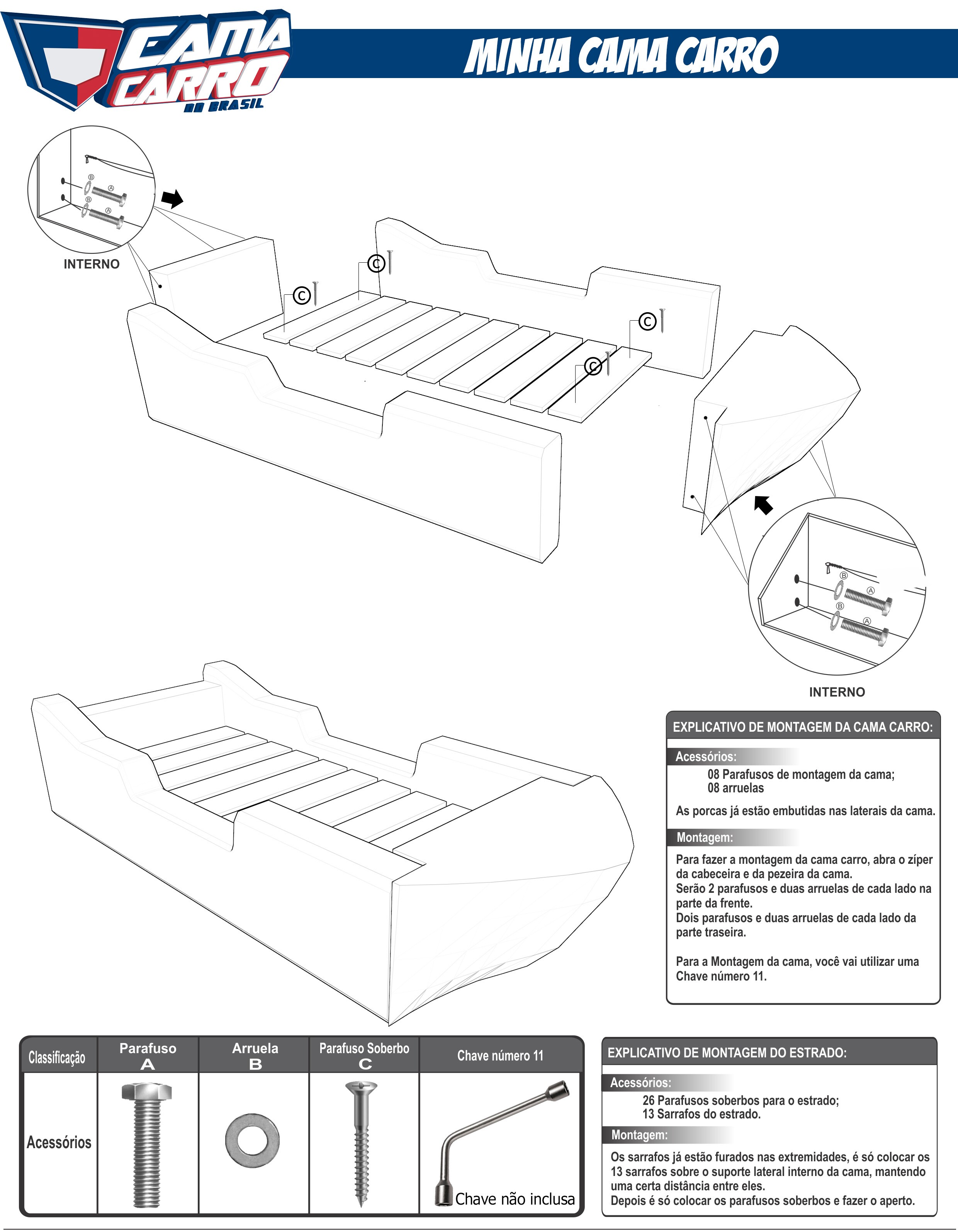 CAMA CARRO DO BRASIL

MINHA CAMA CARRO

B A B A

INTERNO

C C C C

B A B A

INTERNO

EXPLICATIVO DE MONTAGEM DA CAMA CARRO:

Acessórios:

08 Parafusos de montagem da cama;
08 arruelas

As porcas já estão embutidas nas laterais da cama.

Montagem:

Para fazer a montagem da cama carro, abra o zíper da cabeceira e da pezeira da cama.
Serão 2 parafusos e duas arruelas de cada lado na parte da frente.
Dois parafusos e duas arruelas de cada lado da parte traseira.

Para a Montagem da cama, você vai utilizar uma Chave número 11.

| Classificação | Parafuso A | Arruela B | Parafuso Soberbo C | Chave número 11 |
|---|---|---|---|---|
| Acessórios | | | | Chave não inclusa |

EXPLICATIVO DE MONTAGEM DO ESTRADO:

Acessórios:

26 Parafusos soberbos para o estrado;
13 Sarrafos do estrado.

Montagem:

Os sarrafos já estão furados nas extremidades, é só colocar os 13 sarrafos sobre o suporte lateral interno da cama, mantendo uma certa distância entre eles.
Depois é só colocar os parafusos soberbos e fazer o aperto.