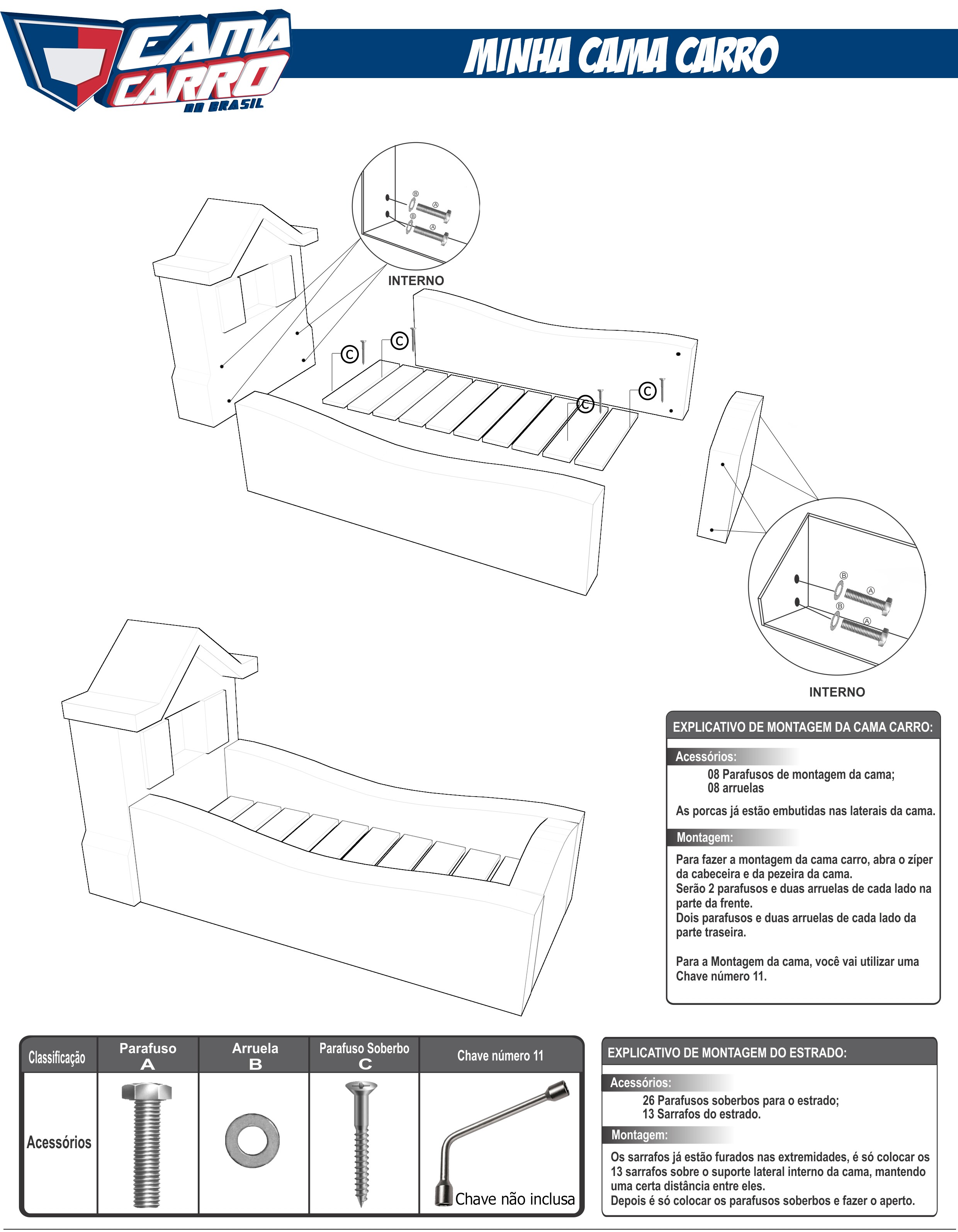 CAMA CARRO DO BRASIL

MINHA CAMA CARRO

B
A
B
A
INTERNO

C
C
C
C

B
A
B
A
INTERNO

EXPLICATIVO DE MONTAGEM DA CAMA CARRO:

Acessórios:
08 Parafusos de montagem da cama;
08 arruelas

As porcas já estão embutidas nas laterais da cama.

Montagem:
Para fazer a montagem da cama carro, abra o zíper da cabeceira e da pezeira da cama.
Serão 2 parafusos e duas arruelas de cada lado na parte da frente.
Dois parafusos e duas arruelas de cada lado da parte traseira.

Para a Montagem da cama, você vai utilizar uma Chave número 11.

| Classificação | Parafuso A | Arruela B | Parafuso Soberbo C | Chave número 11 |
|---|---|---|---|---|
| Acessórios | | | | Chave não inclusa |

EXPLICATIVO DE MONTAGEM DO ESTRADO:

Acessórios:
26 Parafusos soberbos para o estrado;
13 Sarrafos do estrado.

Montagem:
Os sarrafos já estão furados nas extremidades, é só colocar os 13 sarrafos sobre o suporte lateral interno da cama, mantendo uma certa distância entre eles.
Depois é só colocar os parafusos soberbos e fazer o aperto.