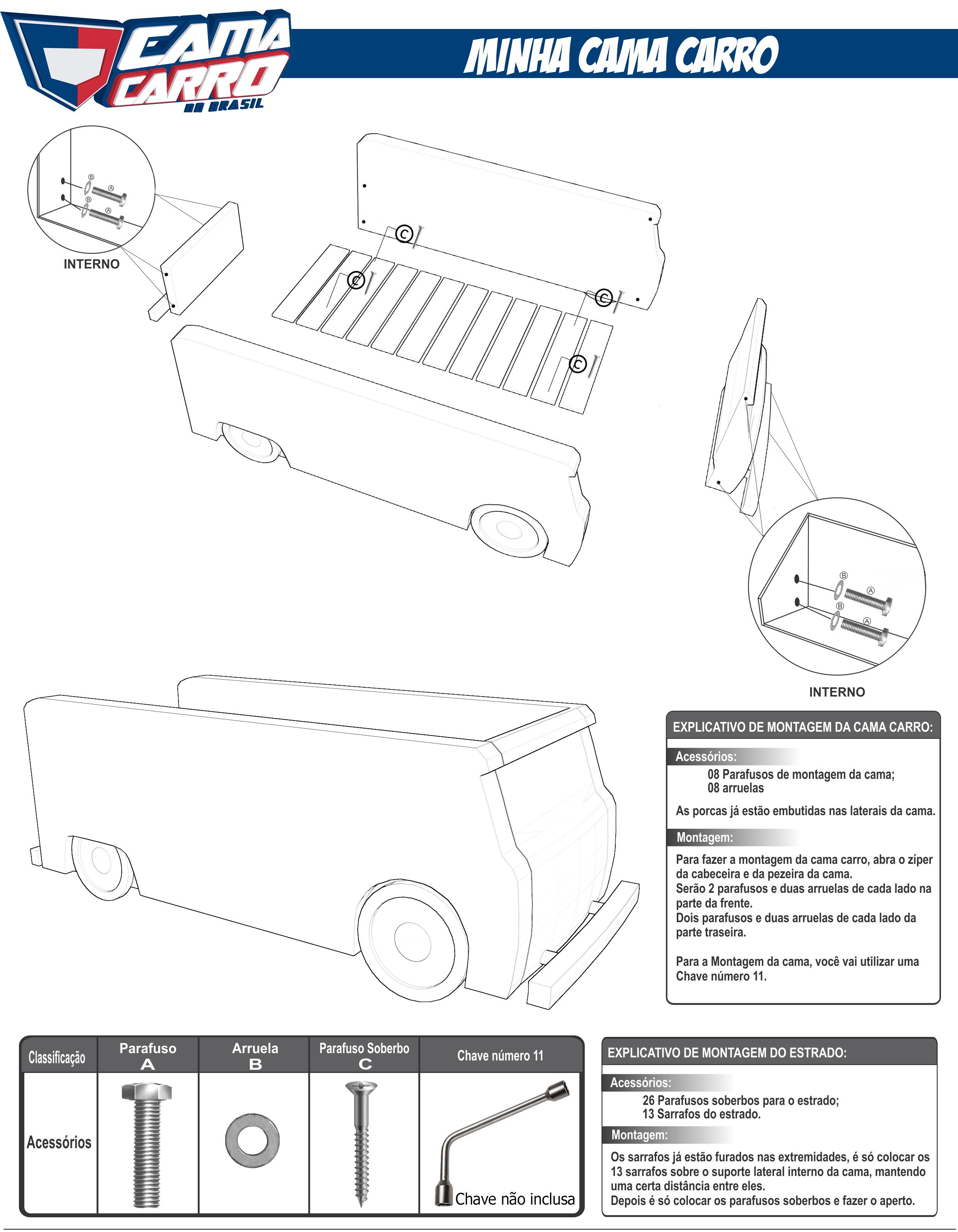 CAMA CARRO DO BRASIL

MINHA CAMA CARRO

B
A
B
A
INTERNO

C
C
C
C

B
A
B
A
INTERNO

EXPLICATIVO DE MONTAGEM DA CAMA CARRO:

Acessórios:
08 Parafusos de montagem da cama;
08 arruelas

As porcas já estão embutidas nas laterais da cama.

Montagem:
Para fazer a montagem da cama carro, abra o zíper da cabeceira e da pezeira da cama.
Serão 2 parafusos e duas arruelas de cada lado na parte da frente.
Dois parafusos e duas arruelas de cada lado da parte traseira.

Para a Montagem da cama, você vai utilizar uma Chave número 11.

| Classificação | Parafuso A | Arruela B | Parafuso Soberbo C | Chave número 11 |
|---|---|---|---|---|
| Acessórios | | | | Chave não inclusa |

EXPLICATIVO DE MONTAGEM DO ESTRADO:

Acessórios:
26 Parafusos soberbos para o estrado;
13 Sarrafos do estrado.

Montagem:
Os sarrafos já estão furados nas extremidades, é só colocar os 13 sarrafos sobre o suporte lateral interno da cama, mantendo uma certa distância entre eles.
Depois é só colocar os parafusos soberbos e fazer o aperto.